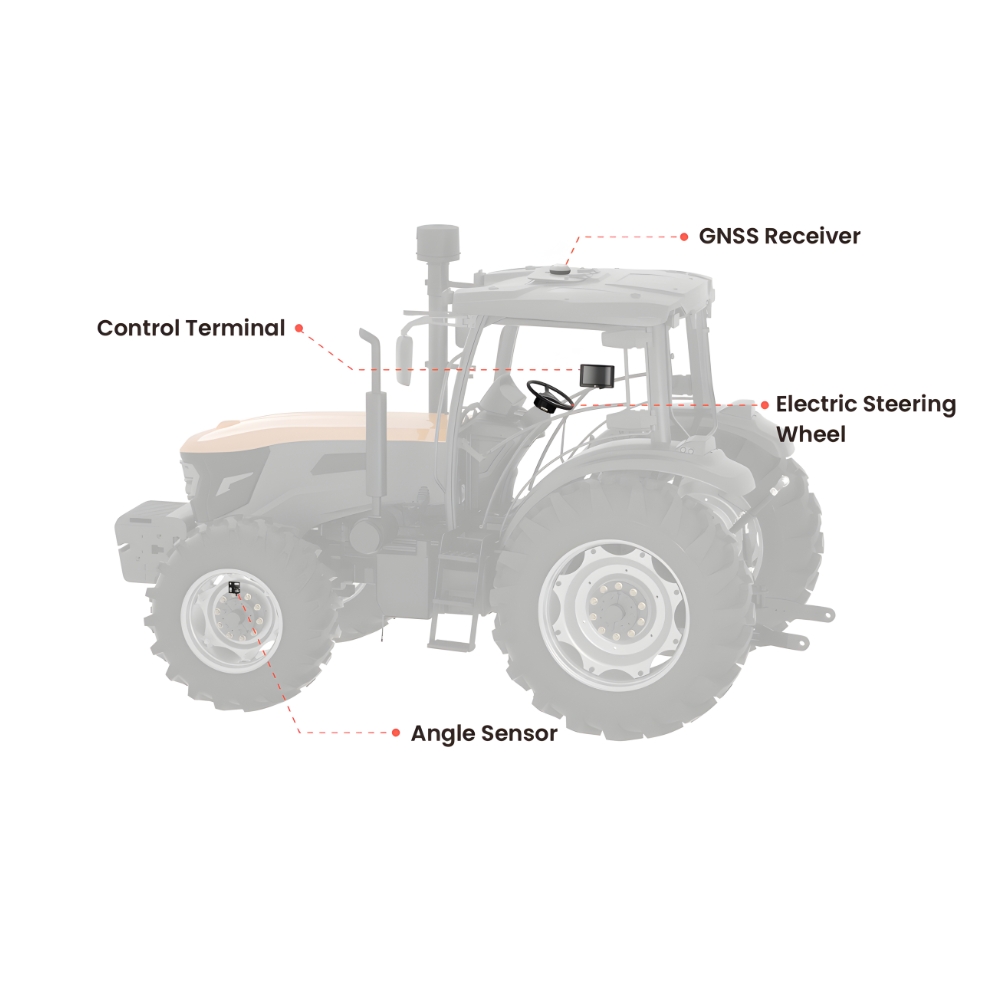 GNSS Receiver

Control Terminal

Electric Steering Wheel

Angle Sensor